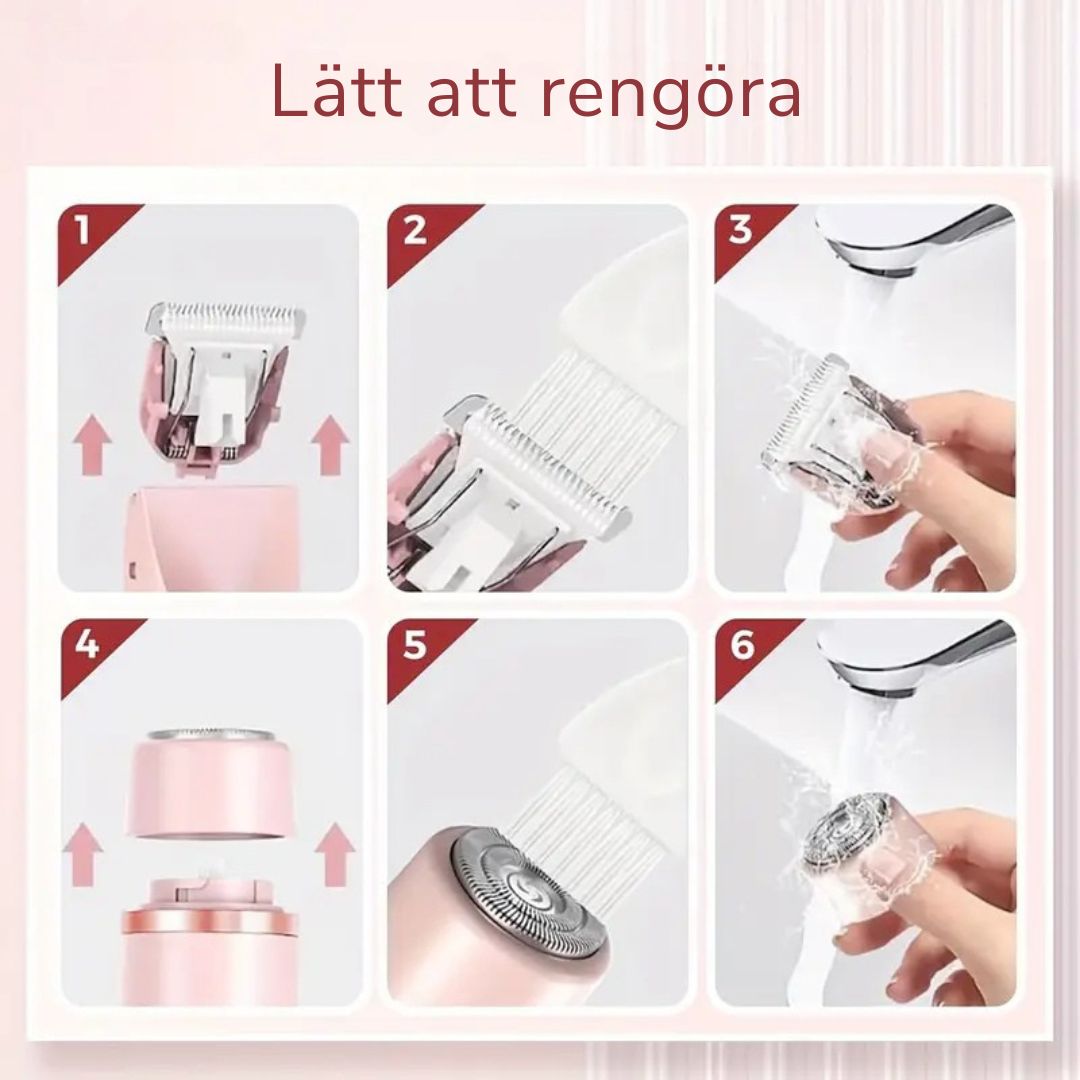 Lätt att rengöra

1

2

3

4

5

6